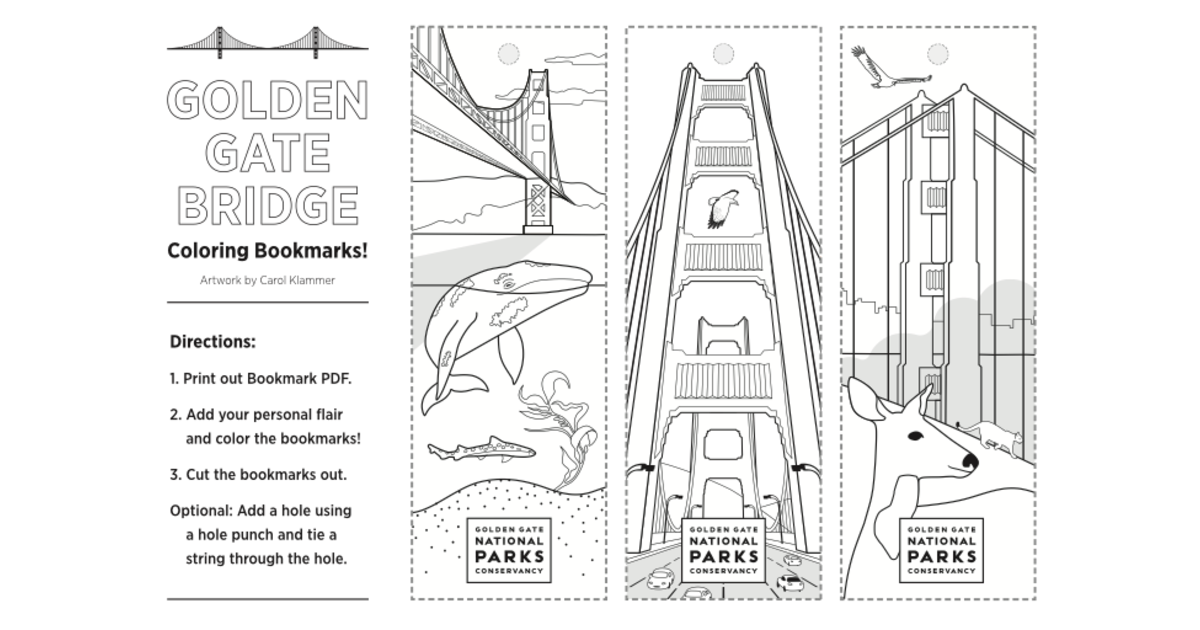 GOLDEN GATE BRIDGE

Coloring Bookmarks!

Artwork by Carol Klammer

Directions:

1. Print out Bookmark PDF.

2. Add your personal flair and color the bookmarks!

3. Cut the bookmarks out.

Optional: Add a hole using a hole punch and tie a string through the hole.

GOLDEN GATE NATIONAL PARKS CONSERVANCY

GOLDEN GATE NATIONAL PARKS CONSERVANCY

GOLDEN GATE NATIONAL PARKS CONSERVANCY